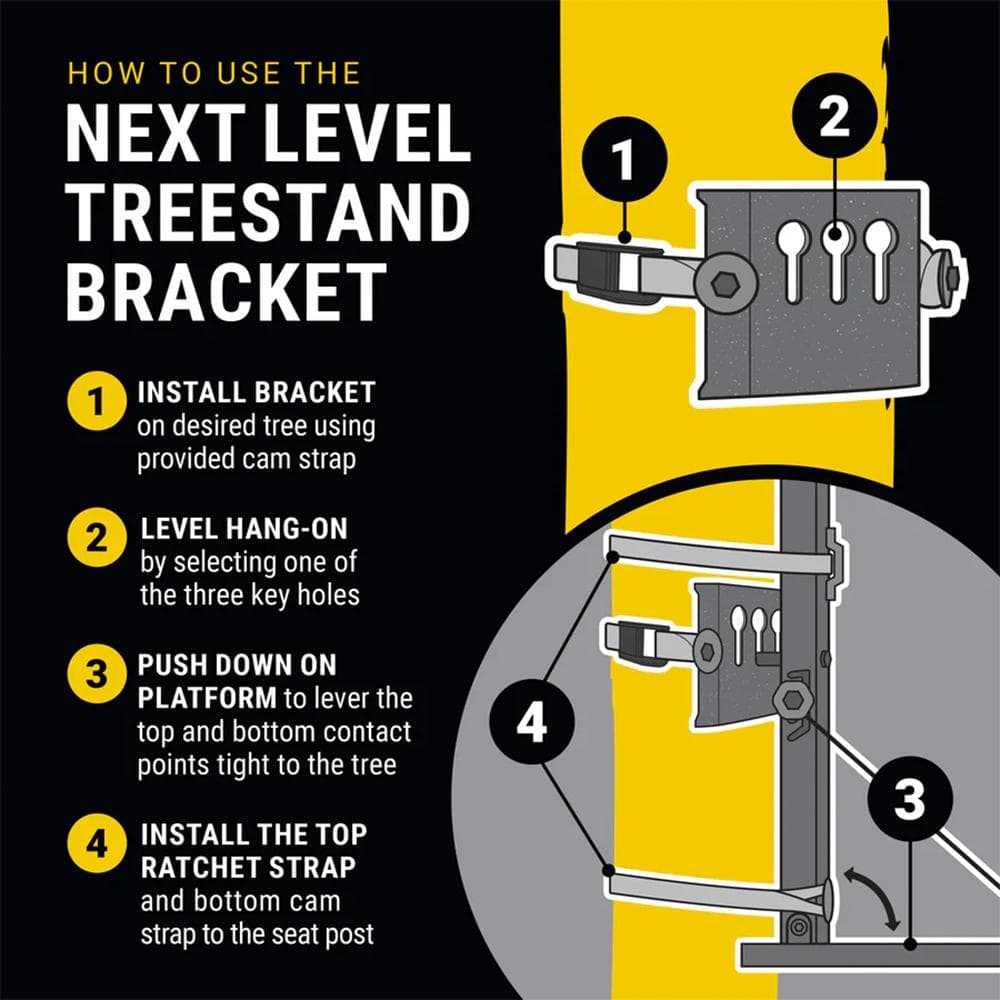 HOW TO USE THE

NEXT LEVEL TREESTAND BRACKET

1 INSTALL BRACKET on desired tree using provided cam strap

2 LEVEL HANG-ON by selecting one of the three key holes

3 PUSH DOWN ON PLATFORM to lever the top and bottom contact points tight to the tree

4 INSTALL THE TOP RATCHET STRAP and bottom cam strap to the seat post

1

2

4

3