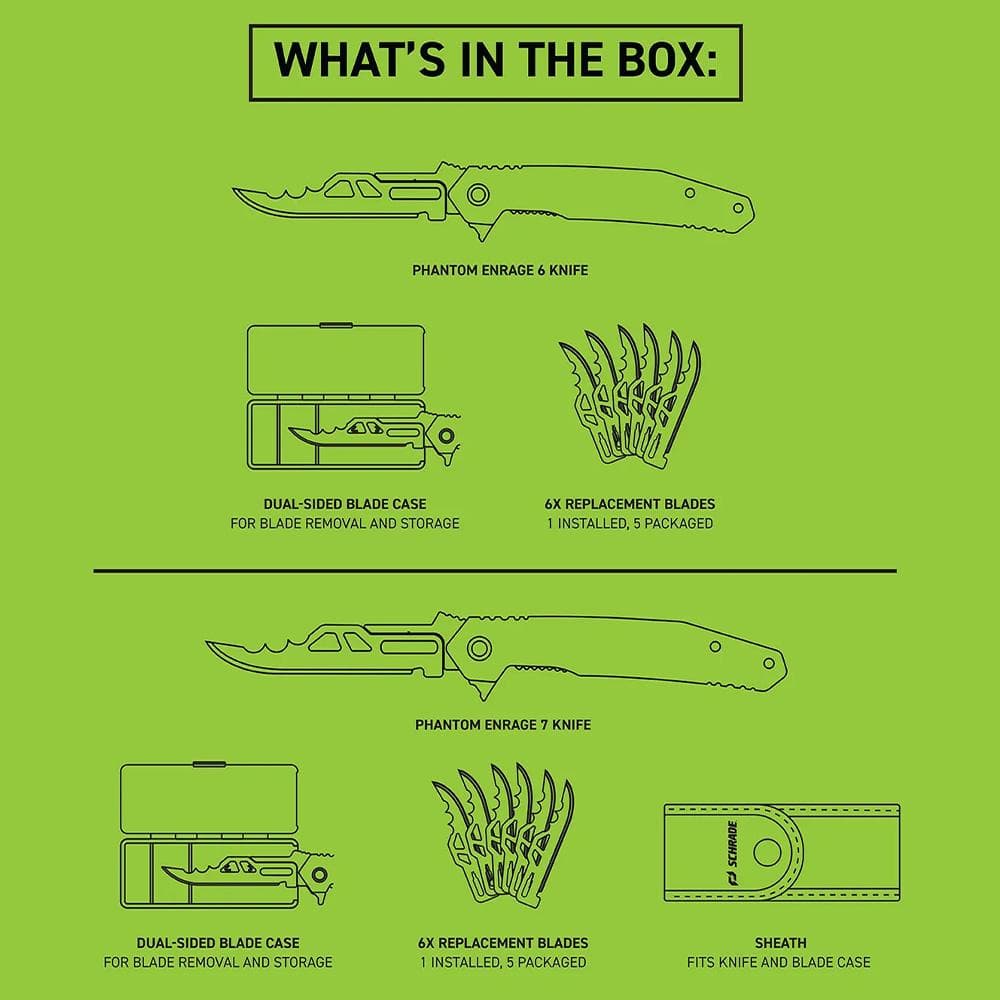 WHAT'S IN THE BOX:

PHANTOM ENRAGE 6 KNIFE

DUAL-SIDED BLADE CASE
FOR BLADE REMOVAL AND STORAGE

6X REPLACEMENT BLADES
1 INSTALLED, 5 PACKAGED

PHANTOM ENRAGE 7 KNIFE

DUAL-SIDED BLADE CASE
FOR BLADE REMOVAL AND STORAGE

6X REPLACEMENT BLADES
1 INSTALLED, 5 PACKAGED

SCHRADE

SHEATH
FITS KNIFE AND BLADE CASE